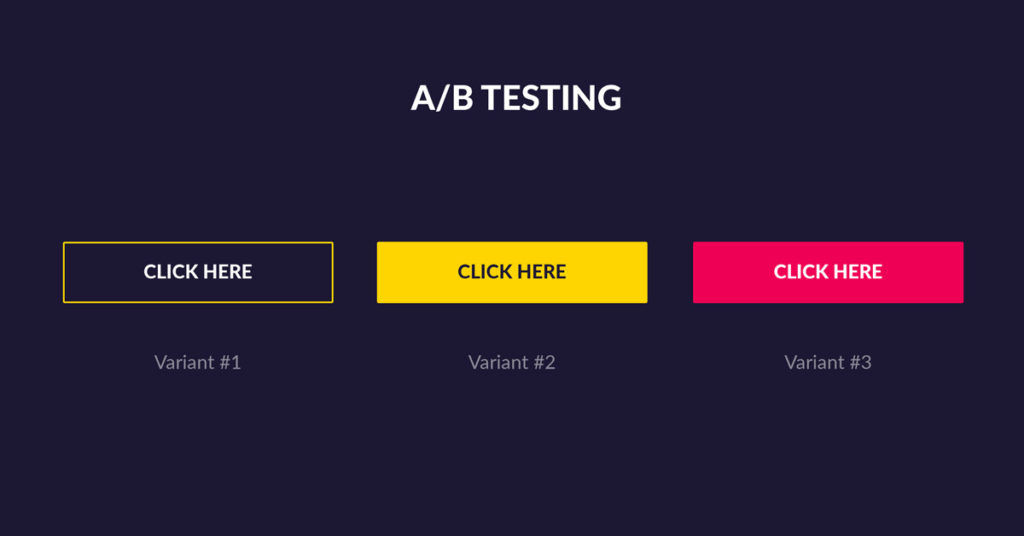 A/B TESTING

CLICK HERE

Variant #1

CLICK HERE

Variant #2

CLICK HERE

Variant #3